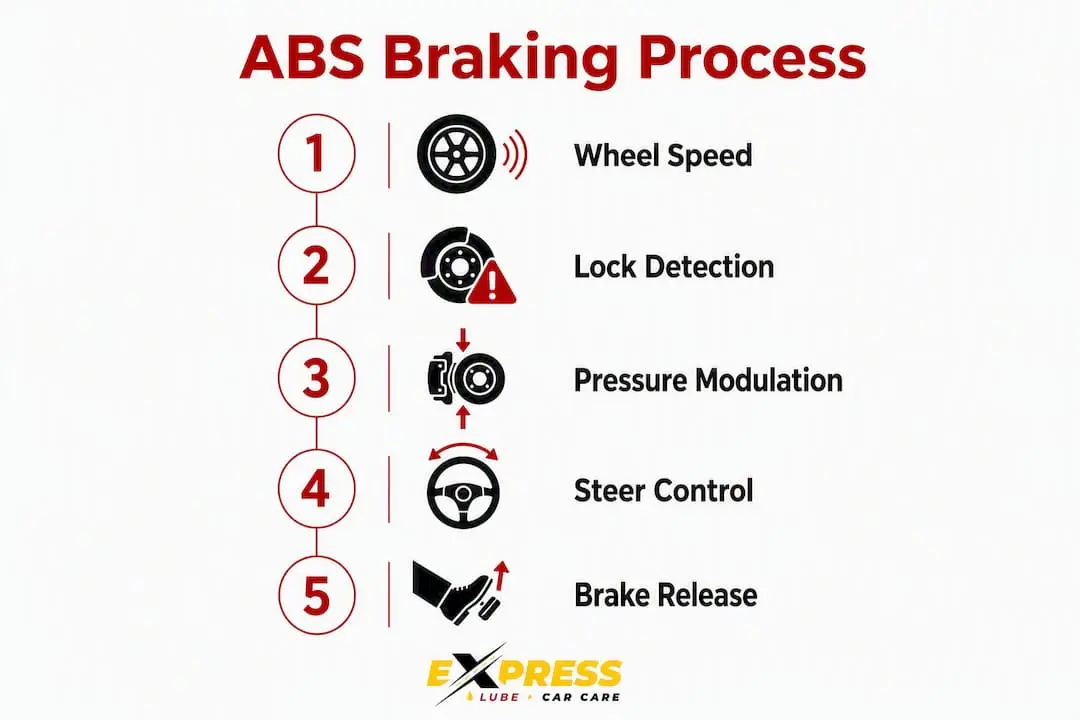 ABS Braking Process

1 Wheel Speed

2 Lock Detection

3 Pressure Modulation

4 Steer Control

5 Brake Release

EXPRESS
LUBE • CAR CARE